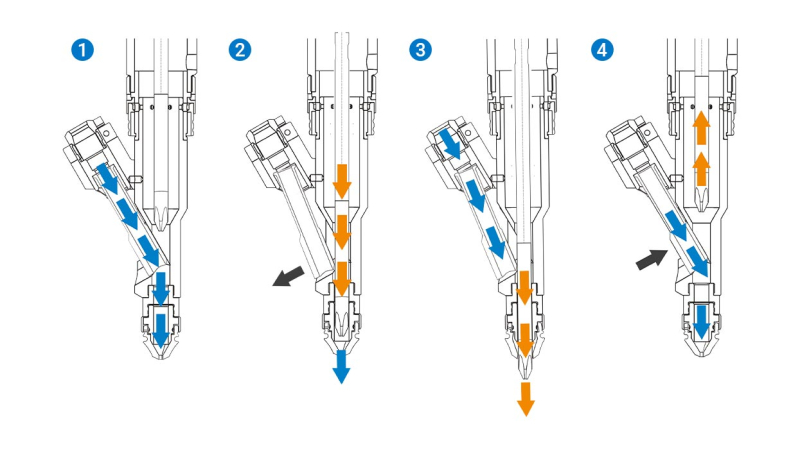 1

2

3

4